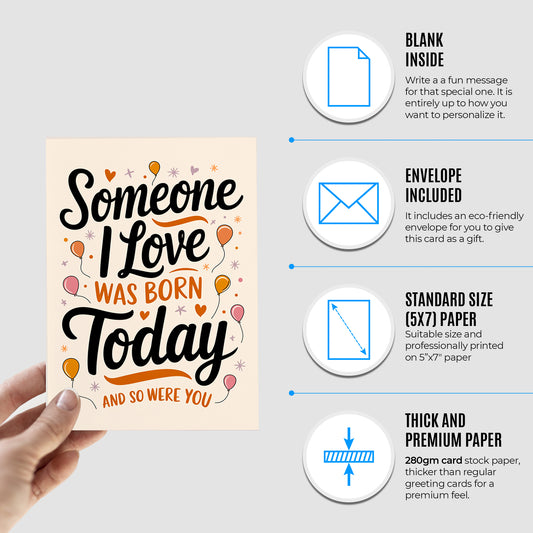 Someone I Love WAS BORN Today AND SO WERE YOU

BLANK INSIDE
Write a a fun message for that special one. It is entirely up to how you want to personalize it.

ENVELOPE INCLUDED
It includes an eco-friendly envelope for you to give this card as a gift.

STANDARD SIZE (5X7) PAPER
Suitable size and professionally printed on 5"x7" paper

THICK AND PREMIUM PAPER
280gm card stock paper, thicker than regular greeting cards for a premium feel.