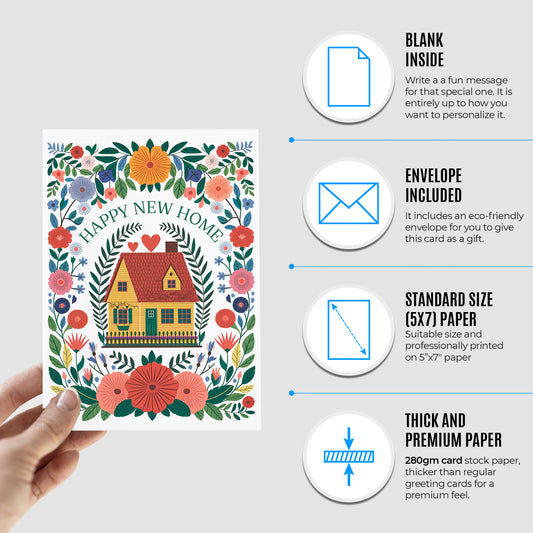 HAPPY NEW HOME

BLANK INSIDE

Write a a fun message for that special one. It is entirely up to how you want to personalize it.

ENVELOPE INCLUDED

It includes an eco-friendly envelope for you to give this card as a gift.

STANDARD SIZE (5X7) PAPER

Suitable size and professionally printed on 5"x7" paper

THICK AND PREMIUM PAPER

280gm card stock paper, thicker than regular greeting cards for a premium feel.